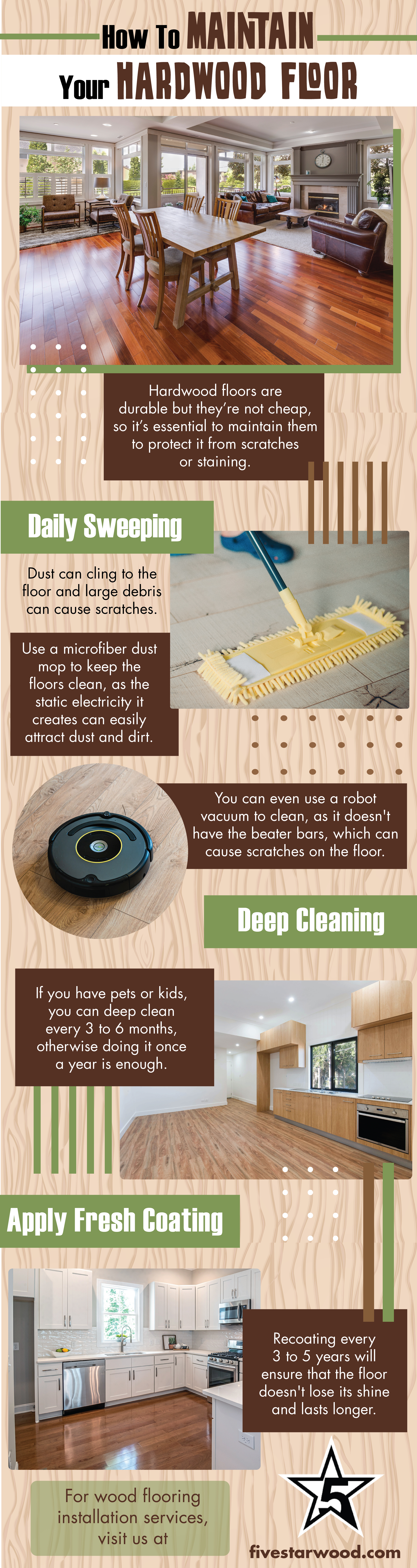 How To MAINTAIN Your HARDWOOD FLOOR

Hardwood floors are durable but they're not cheap, so it's essential to maintain them to protect it from scratches or staining.

Daily Sweeping

Dust can cling to the floor and large debris can cause scratches.

Use a microfiber dust mop to keep the floors clean, as the static electricity it creates can easily attract dust and dirt.

You can even use a robot vacuum to clean, as it doesn't have the beater bars, which can cause scratches on the floor.

Deep Cleaning

If you have pets or kids, you can deep clean every 3 to 6 months, otherwise doing it once a year is enough.

Apply Fresh Coating

Recoating every 3 to 5 years will ensure that the floor doesn't lose its shine and lasts longer.

For wood flooring installation services, visit us at

5

fivestarwood.com